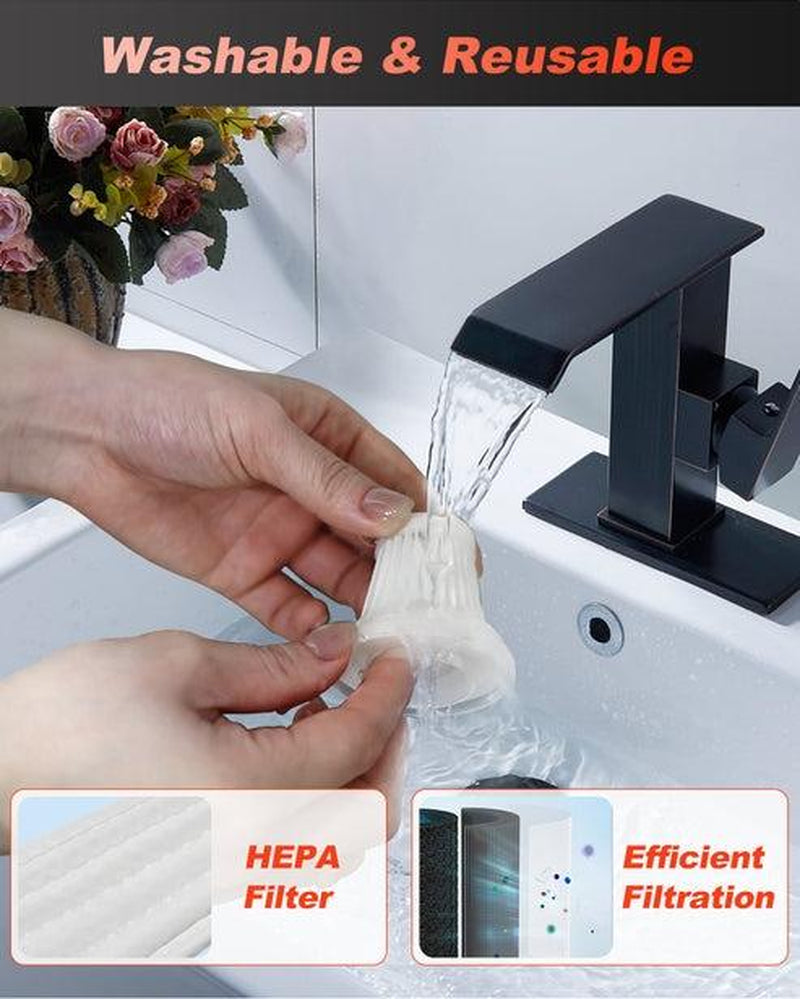 Washable & Reusable

HEPA Filter

Efficient Filtration