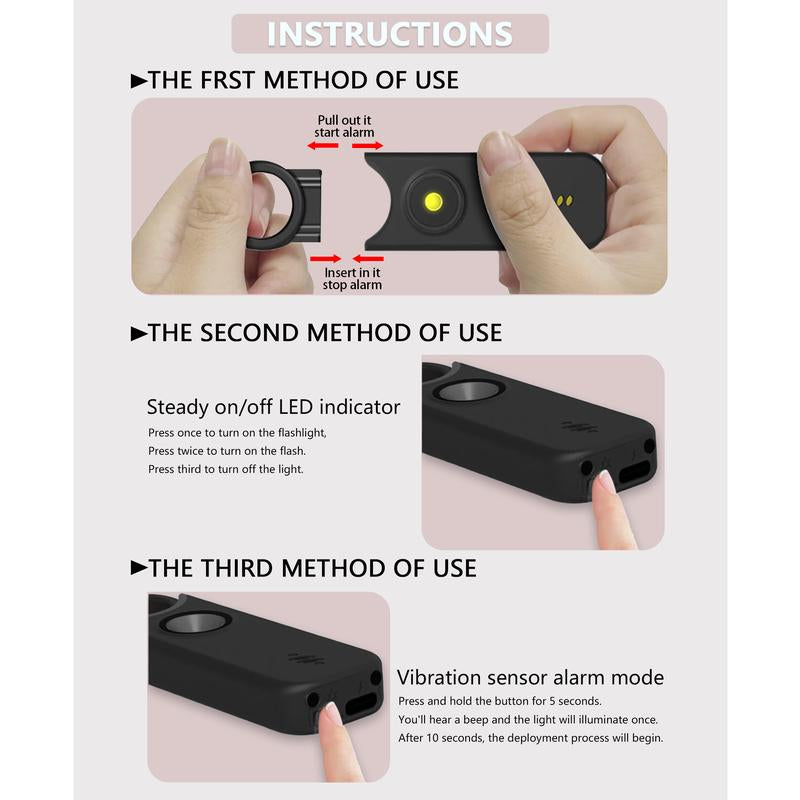 INSTRUCTIONS

►THE FRST METHOD OF USE

Pull out it
start alarm

Insert in it
stop alarm

►THE SECOND METHOD OF USE

Steady on/off LED indicator

Press once to turn on the flashlight,
Press twice to turn on the flash.
Press third to turn off the light.

►THE THIRD METHOD OF USE

Vibration sensor alarm mode

Press and hold the button for 5 seconds.
You'll hear a beep and the light will illuminate once.
After 10 seconds, the deployment process will begin.