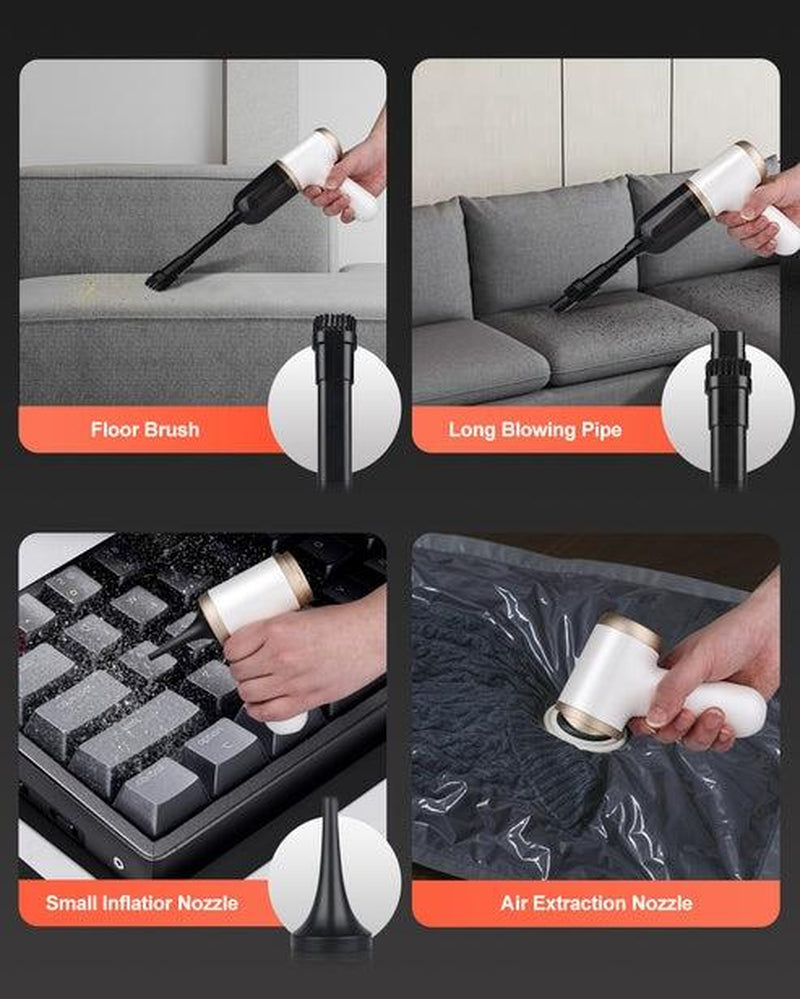 Floor Brush

Long Blowing Pipe

Small Inflatior Nozzle

Air Extraction Nozzle