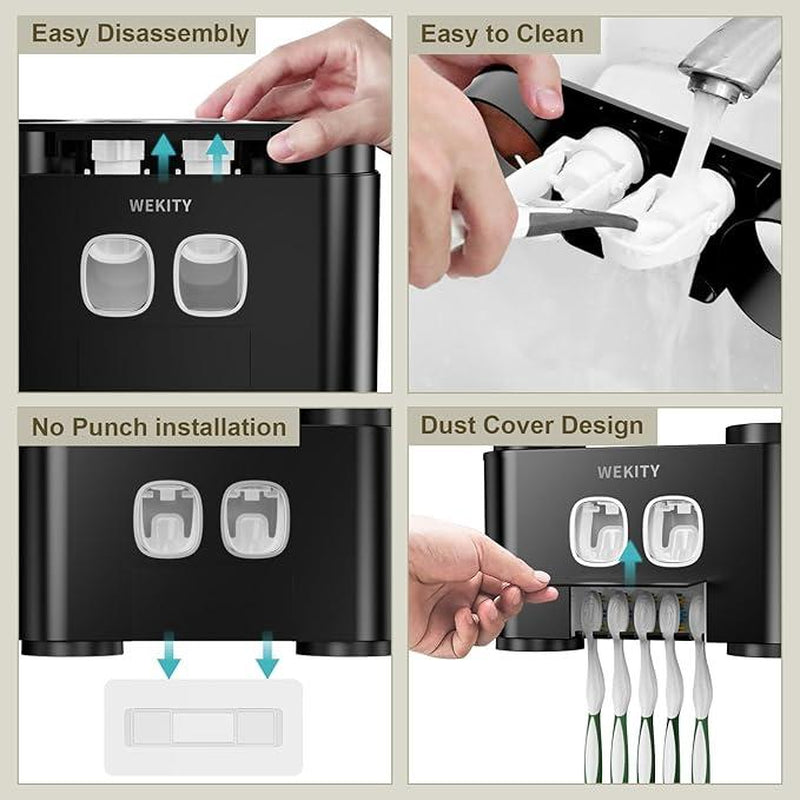 Easy Disassembly

WEKITY

Easy to Clean

No Punch installation

Dust Cover Design

WEKITY